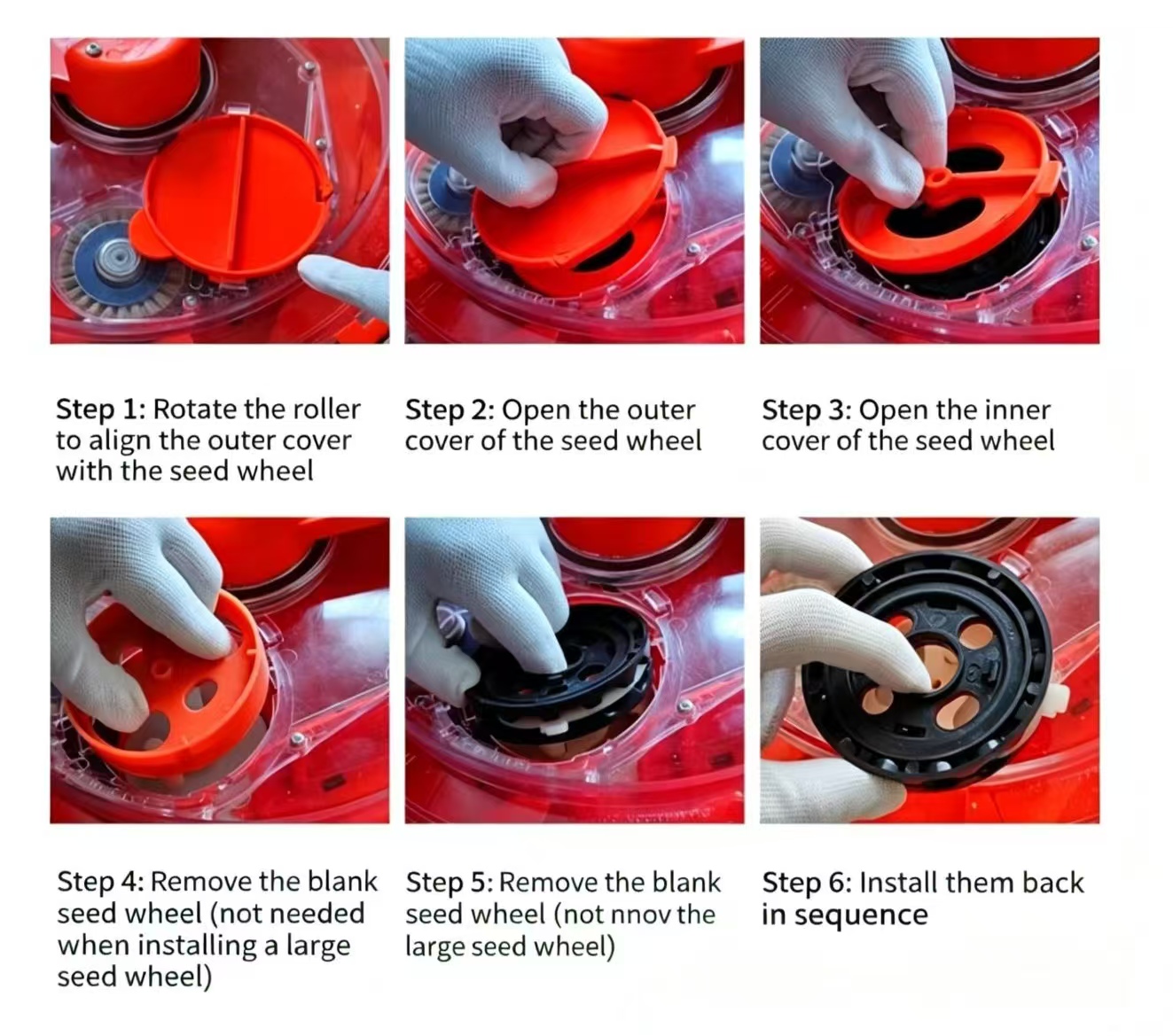 Step 1: Rotate the roller to align the outer cover with the seed wheel

Step 2: Open the outer cover of the seed wheel

Step 3: Open the inner cover of the seed wheel

Step 4: Remove the blank seed wheel (not needed when installing a large seed wheel)

Step 5: Remove the blank seed wheel (not nnov the large seed wheel)

Step 6: Install them back in sequence